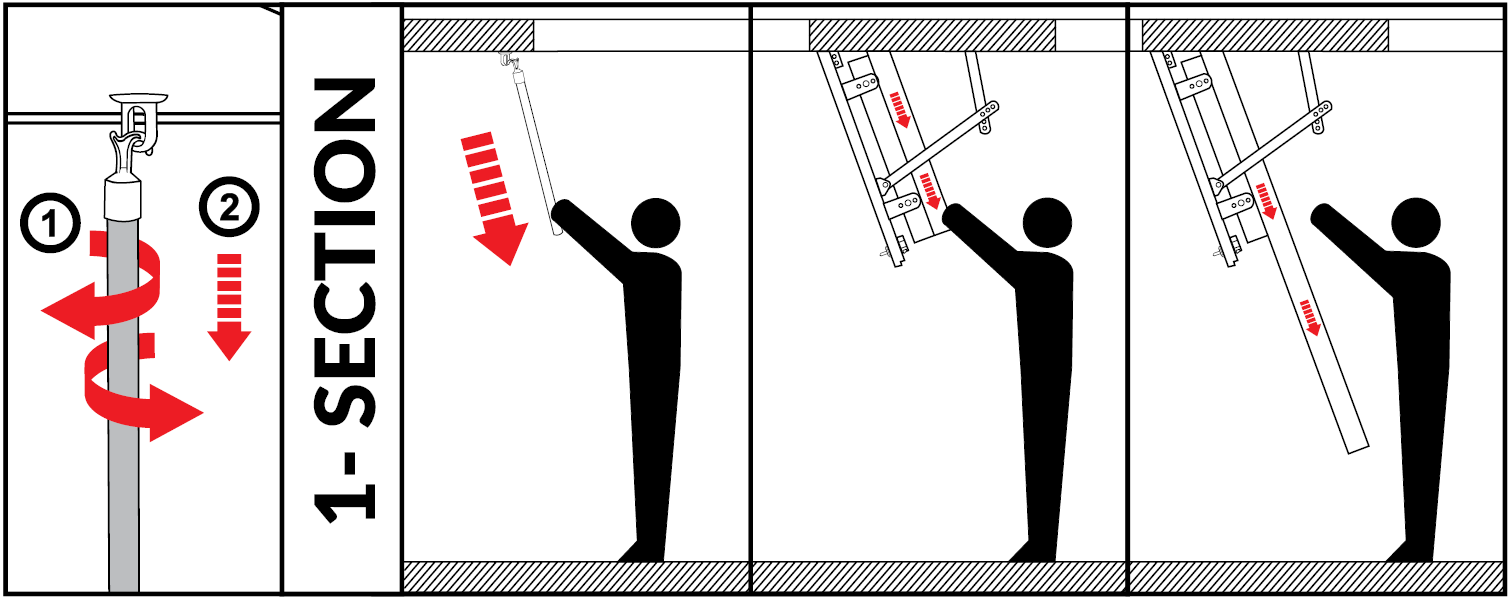 1

2

1- SECTION